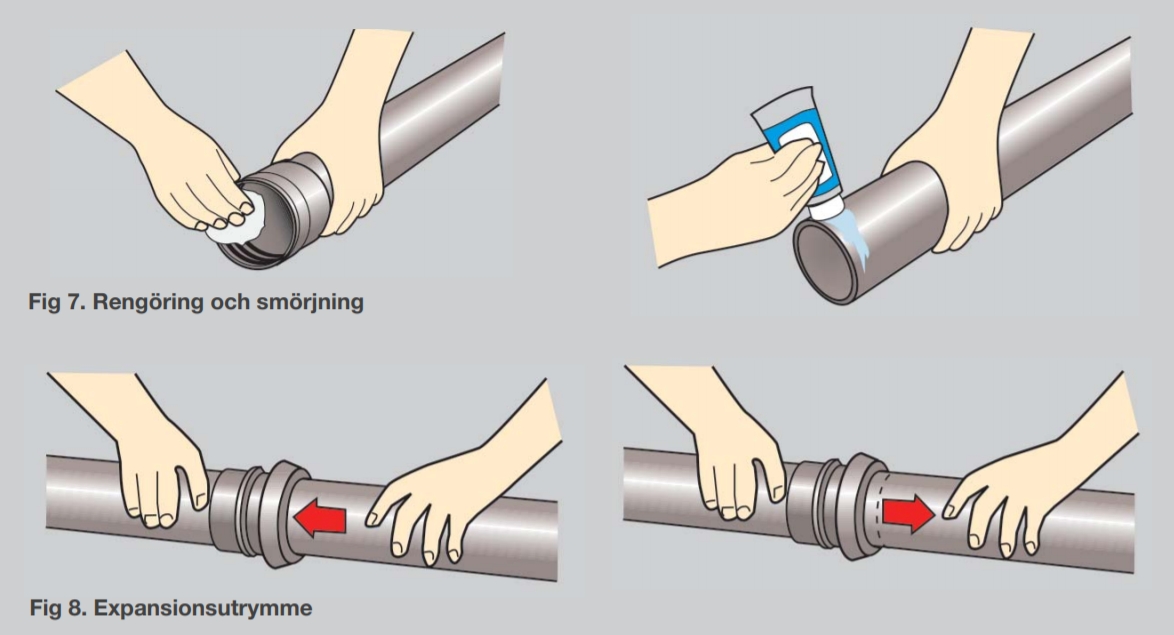 Fig 7. Rengöring och smörjning

Fig 8. Expansionsutrymme