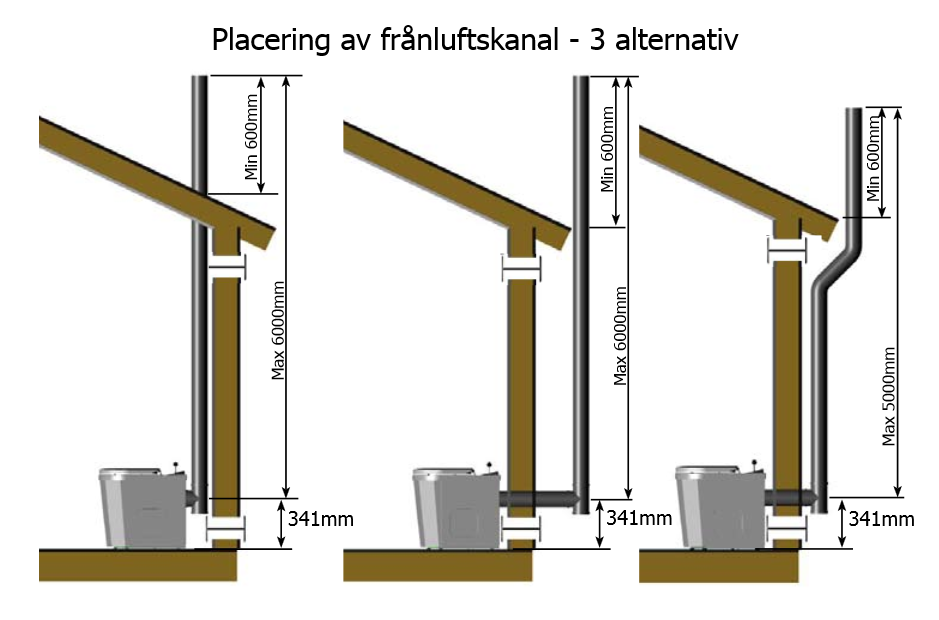 Placering av frånluftskanal - 3 alternativ

Min 600mm
Max 6000mm
341mm

Min 600mm
Max 6000mm
341mm

Min 600mm
Max 5000mm
341mm