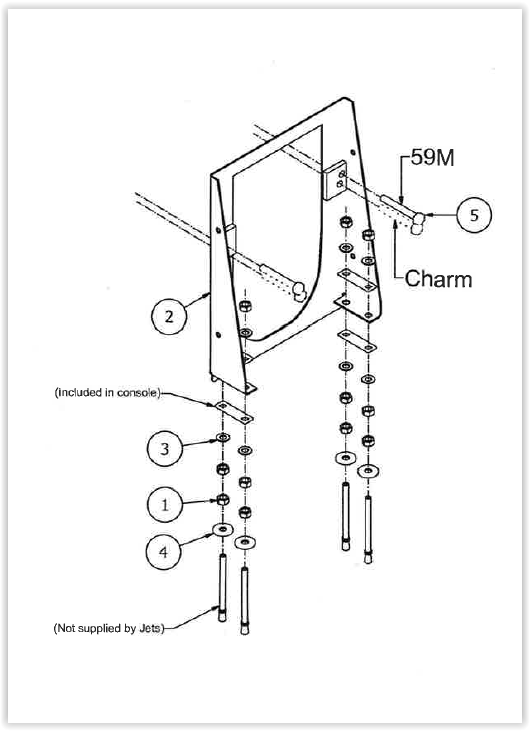 59M
5
Charm
2
(Included in console)
3
1
4
(Not supplied by Jets)