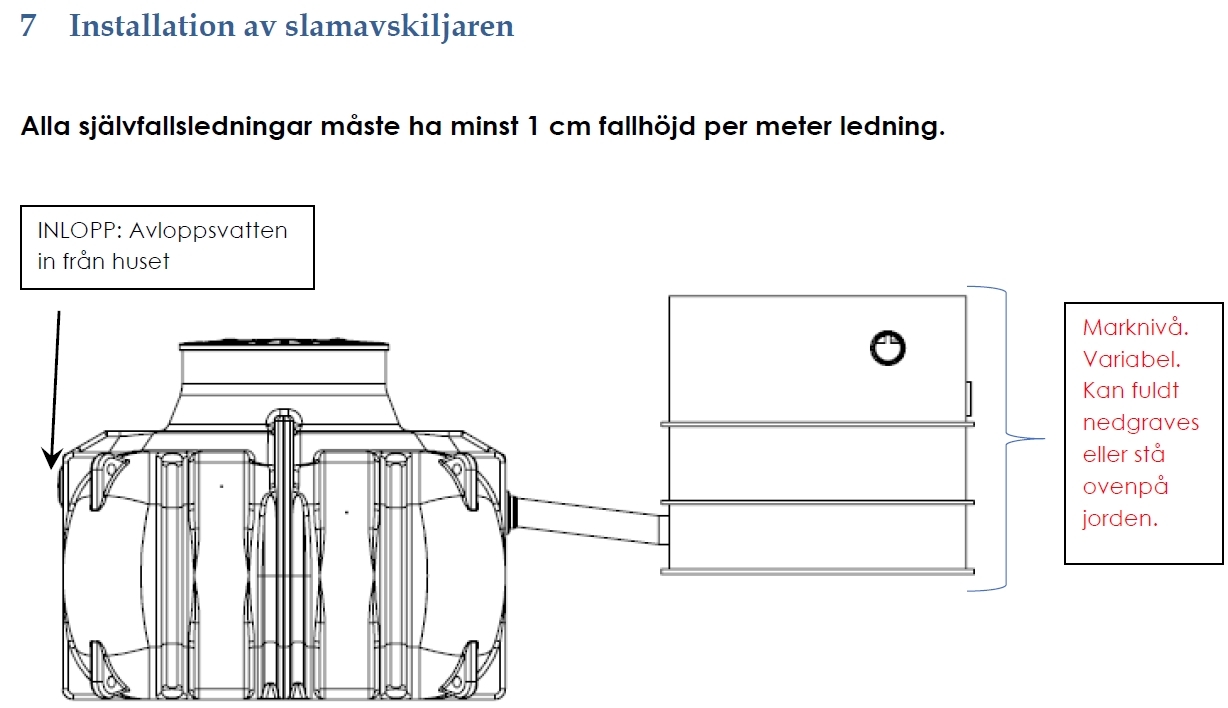 7 Installation av slamavskiljaren

Alla självfallsledningar måste ha minst 1 cm fallhöjd per meter ledning.

INLOPP: Avloppsvatten in från huset

Marknivå. Variabel. Kan fuldt nedgraves eller stå ovenpå jorden.