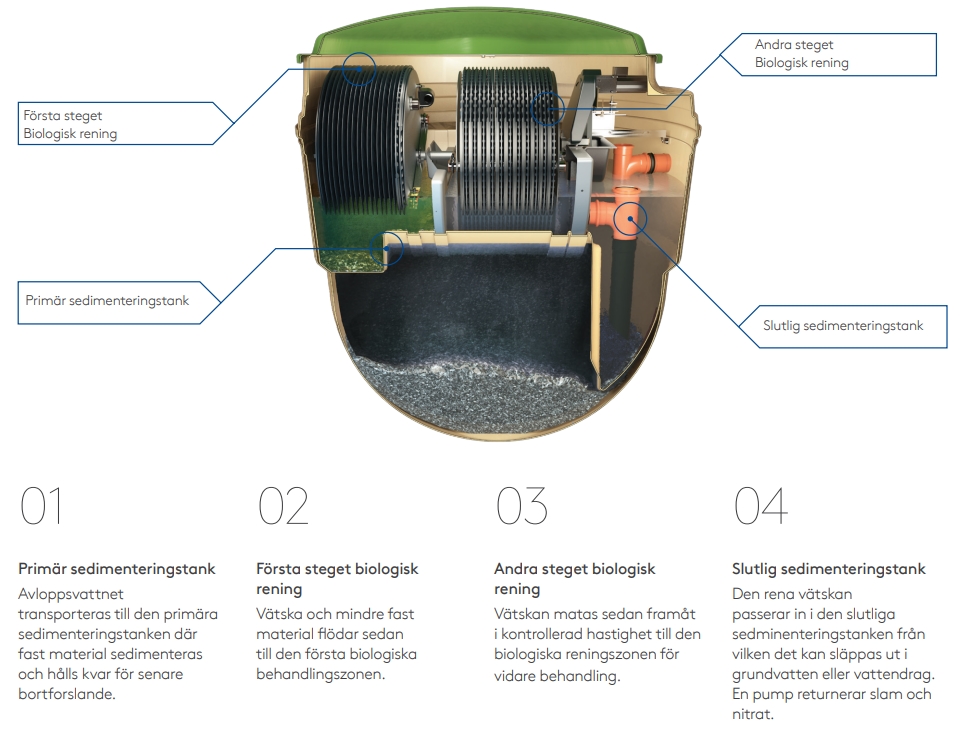 Första steget
Biologisk rening

Andra steget
Biologisk rening

Primär sedimenteringstank

Slutlig sedimenteringstank

01

Primär sedimenteringstank
Avloppsvattnet transporteras till den primära sedimenteringstanken där fast material sedimenteras och hålls kvar för senare bortforslande.

02

Första steget biologisk rening
Vätska och mindre fast material flödar sedan till den första biologiska behandlingszonen.

03

Andra steget biologisk rening
Vätskan matas sedan framåt i kontrollerad hastighet till den biologiska reningszonen för vidare behandling.

04

Slutlig sedimenteringstank
Den rena vätskan passerar in i den slutliga sedminenteringstanken från vilken det kan släppas ut i grundvatten eller vattendrag. En pump returnerar slam och nitrat.