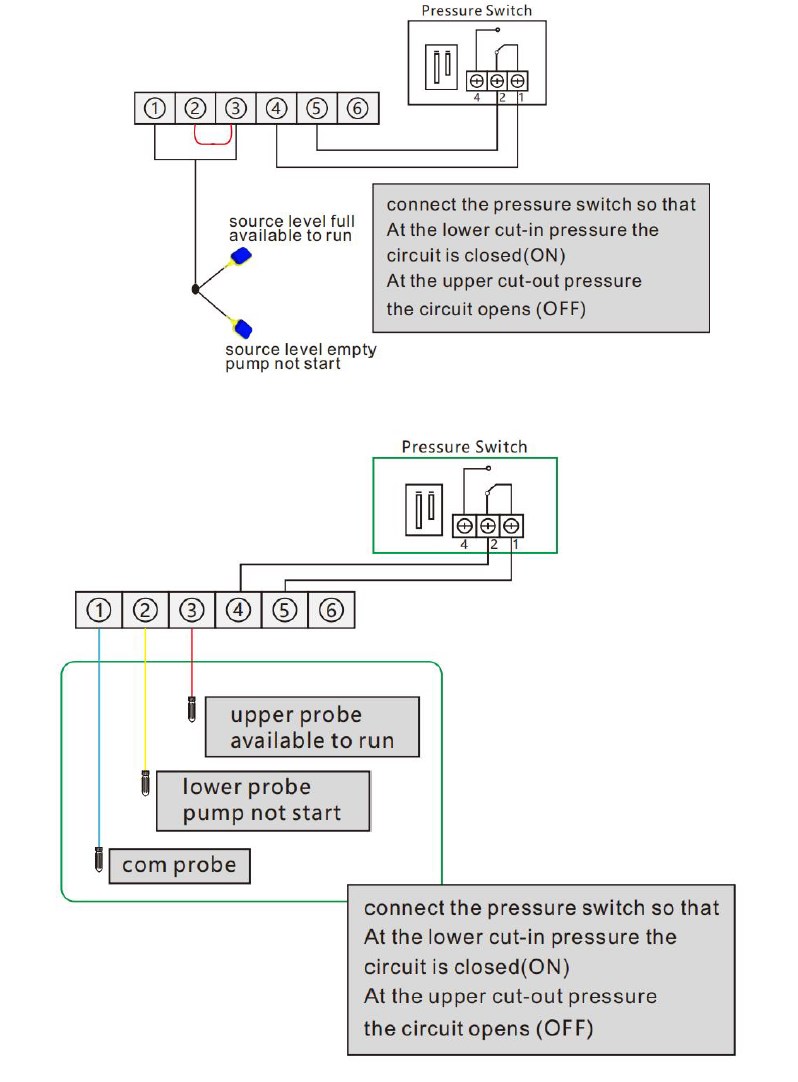 Pressure Switch

4 2 1

① ② ③ ④ ⑤ ⑥

source level full available to run

source level empty pump not start

connect the pressure switch so that At the lower cut-in pressure the circuit is closed(ON) At the upper cut-out pressure the circuit opens (OFF)

Pressure Switch

4 2 1

① ② ③ ④ ⑤ ⑥

upper probe available to run

lower probe pump not start

com probe

connect the pressure switch so that At the lower cut-in pressure the circuit is closed(ON) At the upper cut-out pressure the circuit opens (OFF)