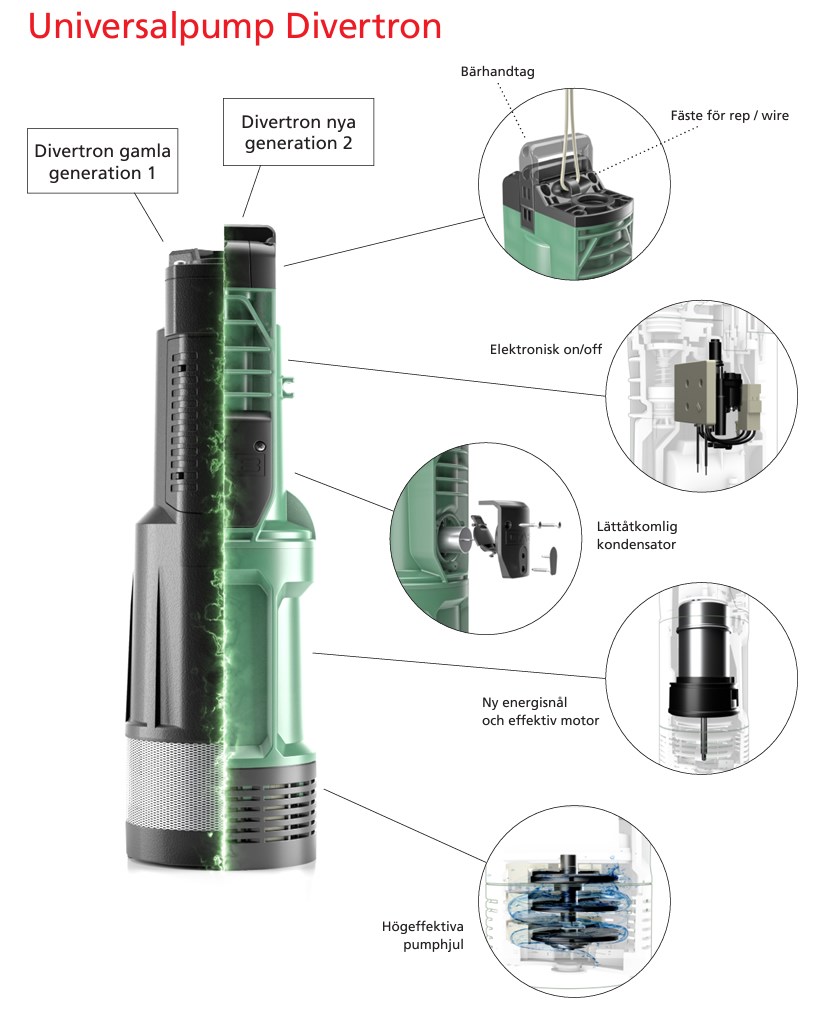 Universalpump Divertron

Divertron gamla generation 1

Divertron nya generation 2

Bärhandtag

Fäste för rep / wire

Elektronisk on/off

Lättåtkomlig kondensator

Ny energisnål och effektiv motor

Högeffektiva pumphjul