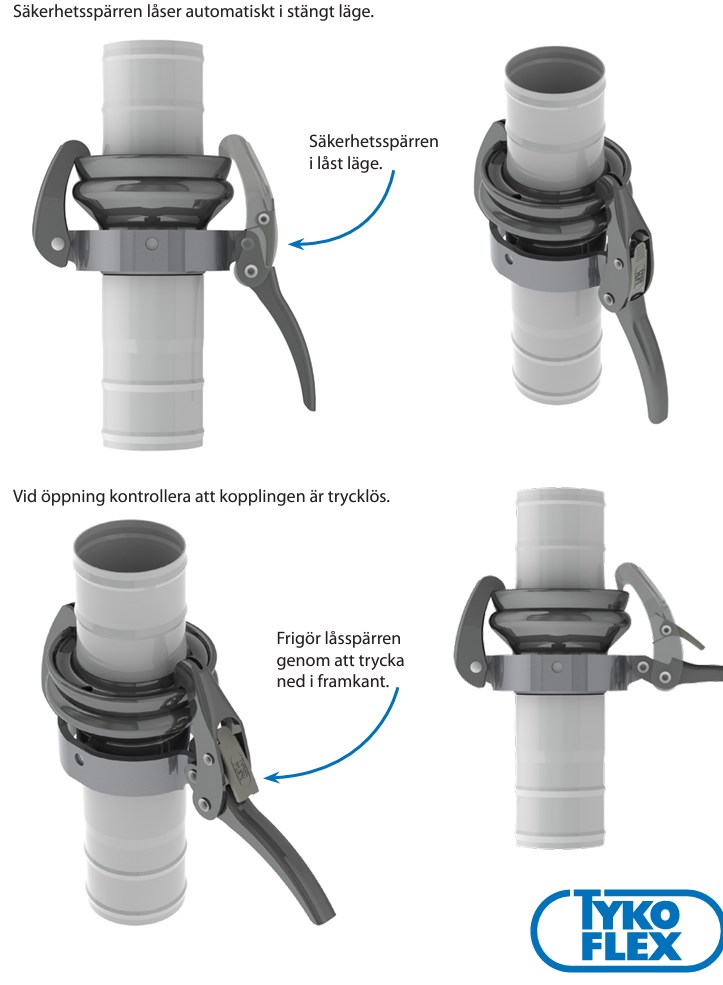 Säkerhetsspärren låser automatiskt i stängt läge.

Säkerhetsspärren i låst läge.

Vid öppning kontrollera att kopplingen är trycklös.

Frigör låsspärren genom att trycka ned i framkant.

TYKO FLEX