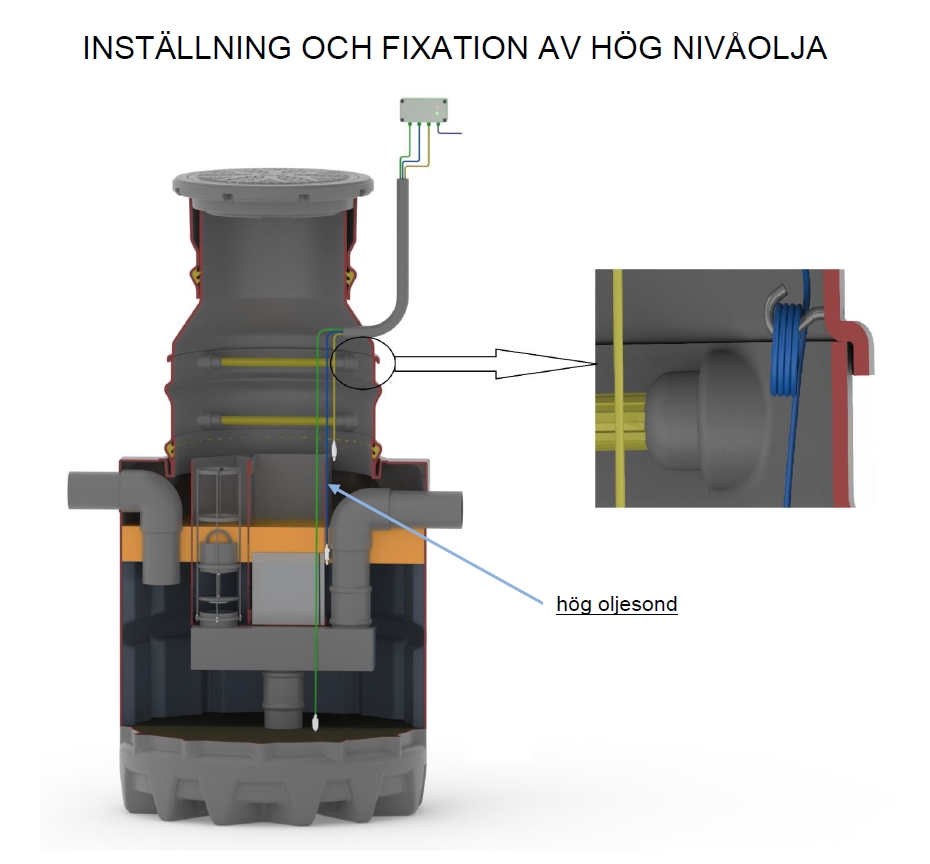 INSTÄLLNING OCH FIXATION AV HÖG NIVÅOLJA

hög oljesond