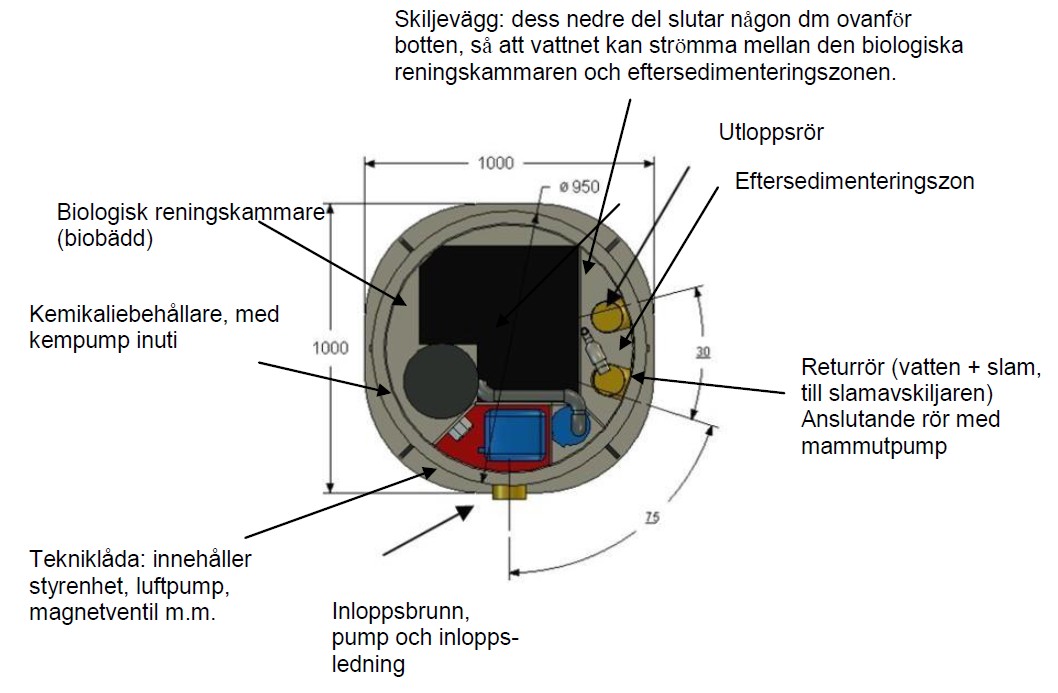 Skiljevägg: dess nedre del slutar någon dm ovanför botten, så att vattnet kan strömma mellan den biologiska reningskammaren och eftersedimenteringszonen.

Utloppsrör

Eftersedimenteringszon

1000

ø 950

Biologisk reningskammare (biobädd)

Kemikaliebehållare, med kempump inuti

1000

30

Returrör (vatten + slam, till slamavskiljaren)
Anslutande rör med mammutpump

75

Tekniklåda: innehåller styrenhet, luftpump, magnetventil m.m.

Inloppsbrunn, pump och inloppsledning