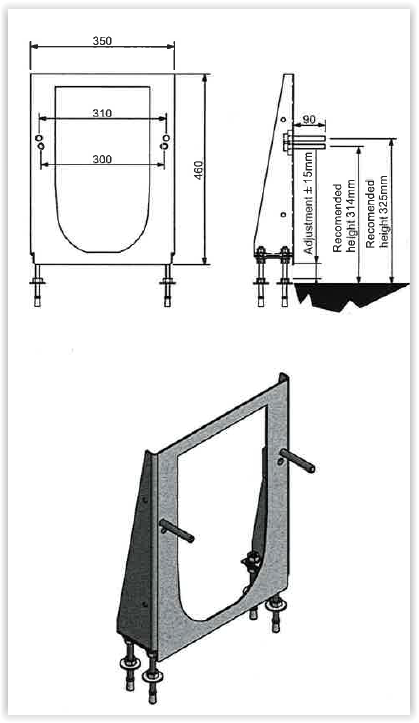 350

310

300

460

90

Adjustment ± 15mm

Recomended height 314mm

Recomended height 325mm