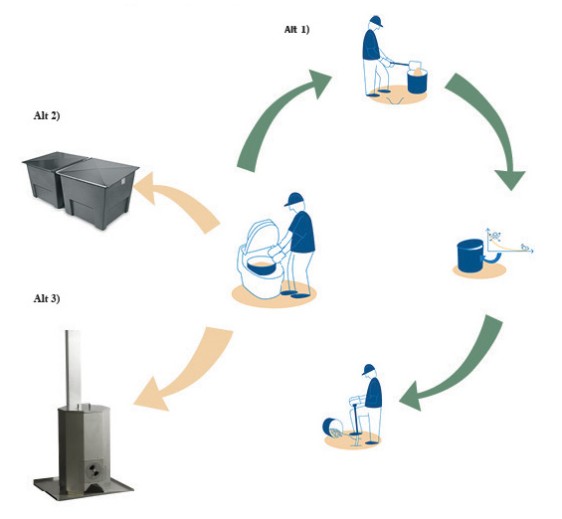 Alt 1)

Alt 2)

Alt 3)