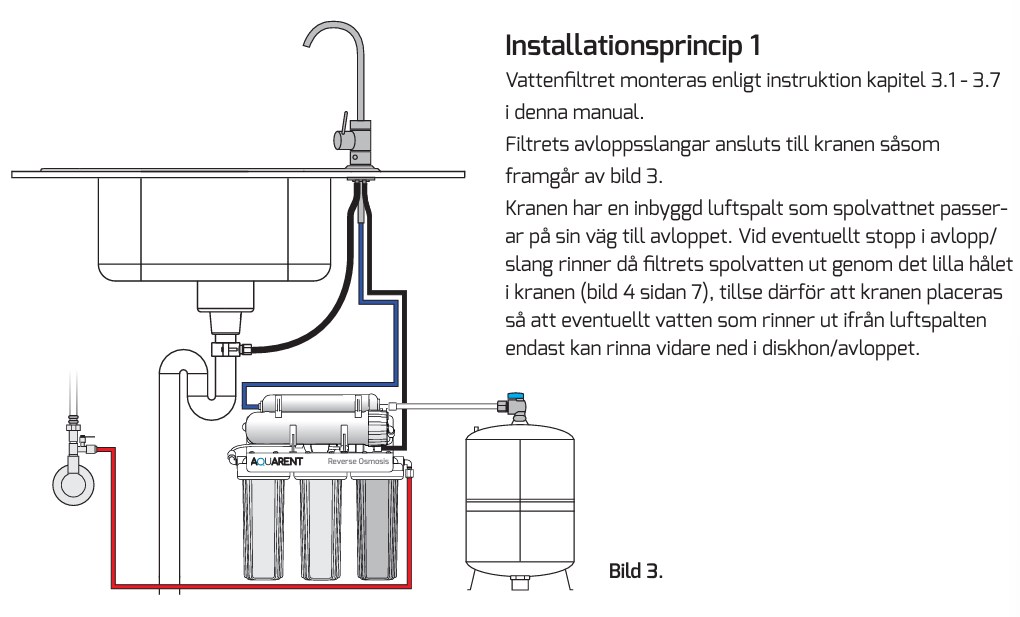 Installationsprincip 1

Vattenfiltret monteras enligt instruktion kapitel 3.1 - 3.7 i denna manual.

Filtrets avloppsslangar ansluts till kranen såsom framgår av bild 3.

Kranen har en inbyggd luftspalt som spolvattnet passerar på sin väg till avloppet. Vid eventuellt stopp i avlopp/slang rinner då filtrets spolvatten ut genom det lilla hålet i kranen (bild 4 sidan 7), tillse därför att kranen placeras så att eventuellt vatten som rinner ut ifrån luftspalten endast kan rinna vidare ned i diskhon/avloppet.

AQUARENT Reverse Osmosis

Bild 3.