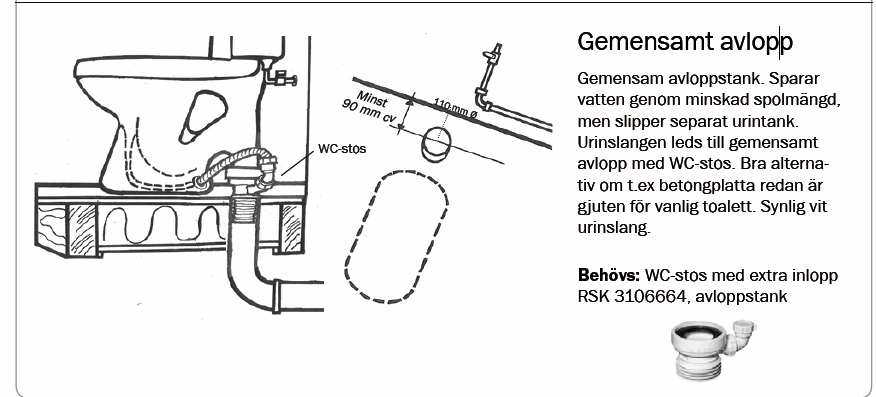 WC-stos

Minst 90 mm cv

110 mm ø

Gemensamt avlopp

Gemensam avloppstank. Sparar vatten genom minskad spolmängd, men slipper separat urintank. Urinslangen leds till gemensamt avlopp med WC-stos. Bra alternativ om t.ex betongplatta redan är gjuten för vanlig toalett. Synlig vit urinslang.

**Behövs:** WC-stos med extra inlopp RSK 3106664, avloppstank