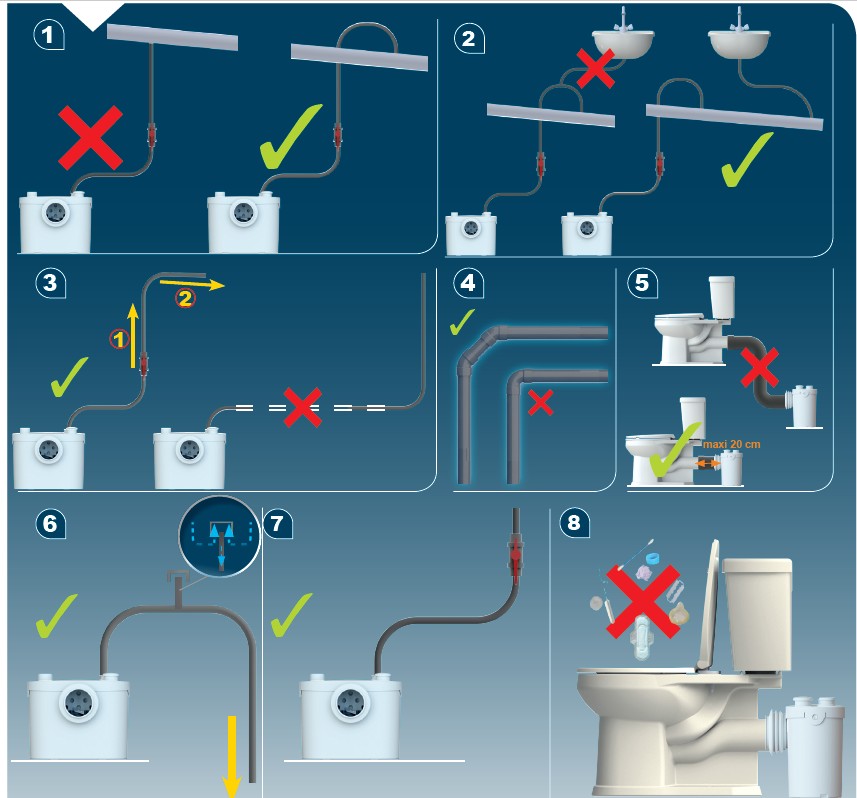 1

2

3

1

2

4

5

maxi 20 cm

6

7

8