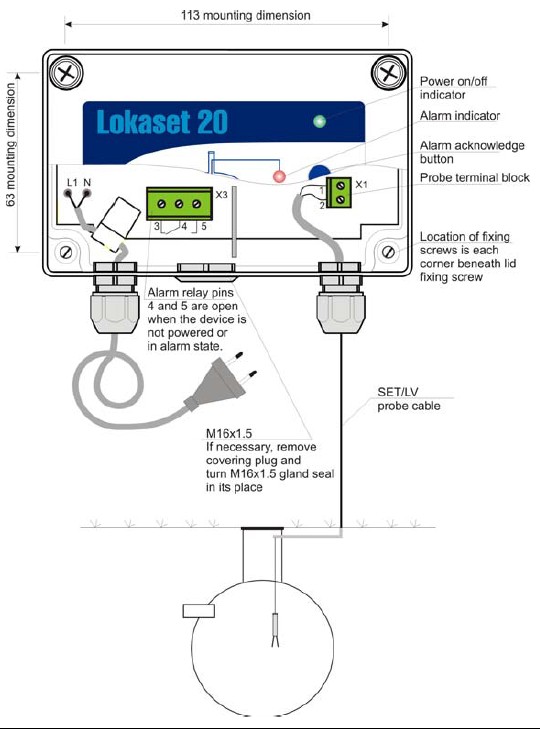 113 mounting dimension

63 mounting dimension

Lokaset 20

Power on/off indicator

Alarm indicator

Alarm acknowledge button

Probe terminal block

L1 N

X3

3 4 5

X1

1
2

Location of fixing screws is each corner beneath lid fixing screw

Alarm relay pins 4 and 5 are open when the device is not powered or in alarm state.

SET/LV probe cable

M16x1.5
If necessary, remove covering plug and turn M16x1.5 gland seal in its place