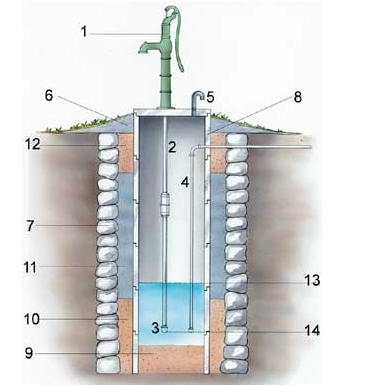 1
6
5
8
12
2
4
7
11
13
10
3
14
9