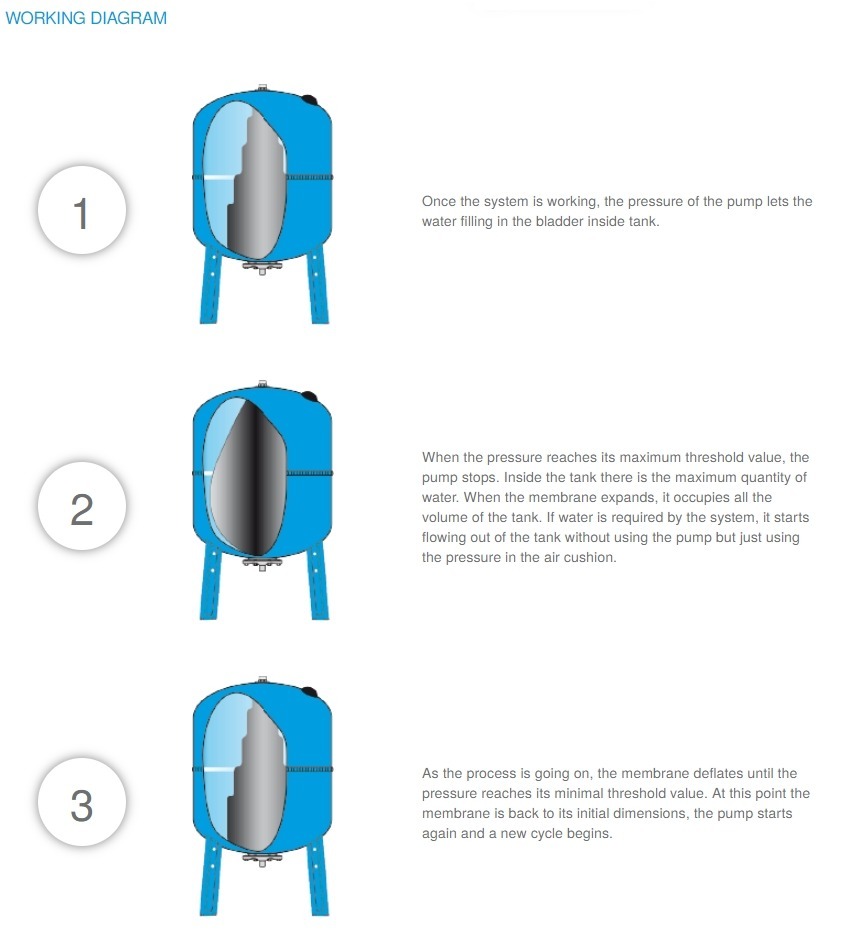 WORKING DIAGRAM

1

Once the system is working, the pressure of the pump lets the water filling in the bladder inside tank.

2

When the pressure reaches its maximum threshold value, the pump stops. Inside the tank there is the maximum quantity of water. When the membrane expands, it occupies all the volume of the tank. If water is required by the system, it starts flowing out of the tank without using the pump but just using the pressure in the air cushion.

3

As the process is going on, the membrane deflates until the pressure reaches its minimal threshold value. At this point the membrane is back to its initial dimensions, the pump starts again and a new cycle begins.