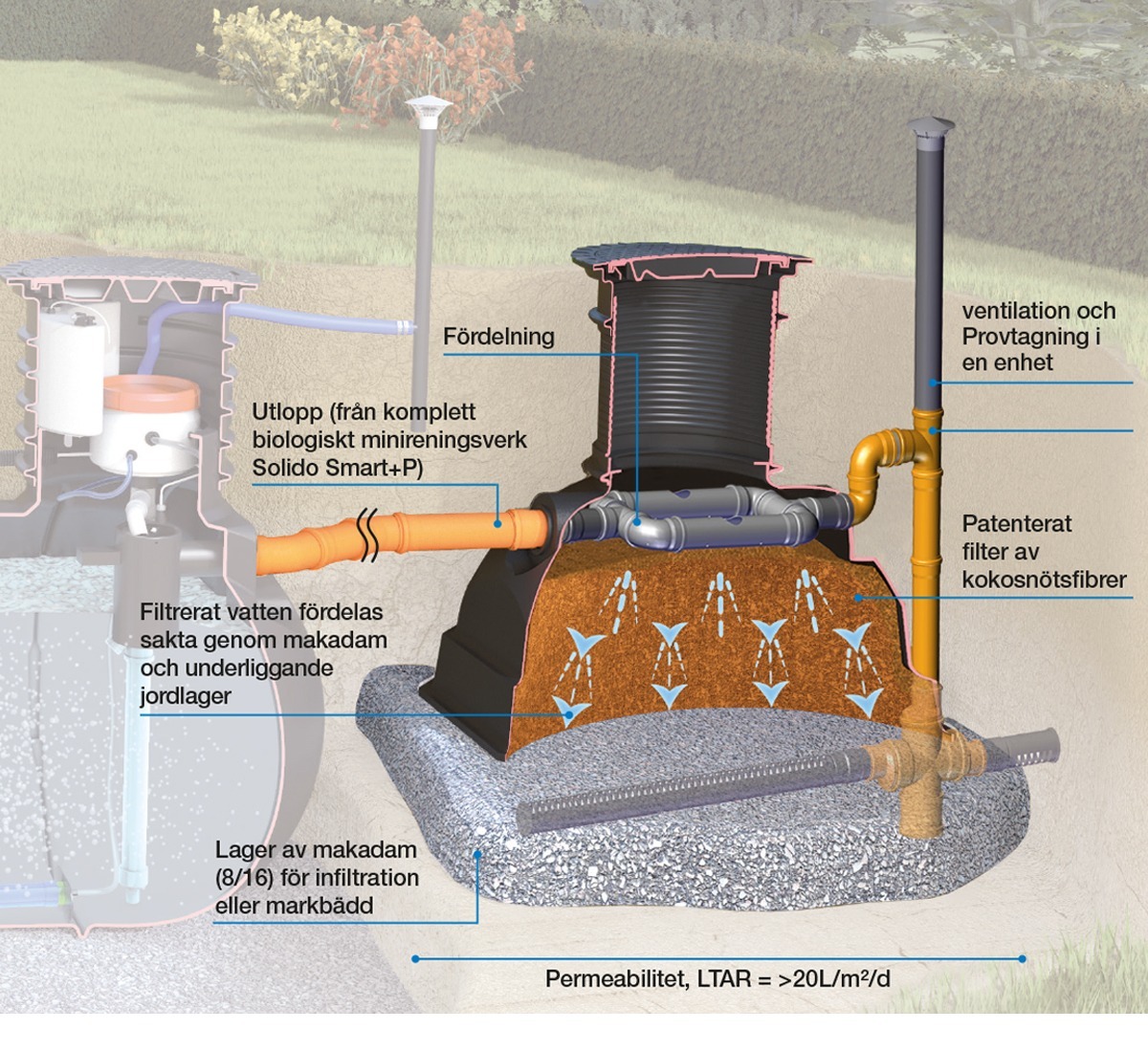 Fördelning

ventilation och Provtagning i en enhet

Utlopp (från komplett biologiskt minireningsverk Solido Smart+P)

Patenterat filter av kokosnötsfibrer

Filtrerat vatten fördelas sakta genom makadam och underliggande jordlager

Lager av makadam (8/16) för infiltration eller markbädd

Permeabilitet, LTAR = >20L/m²/d