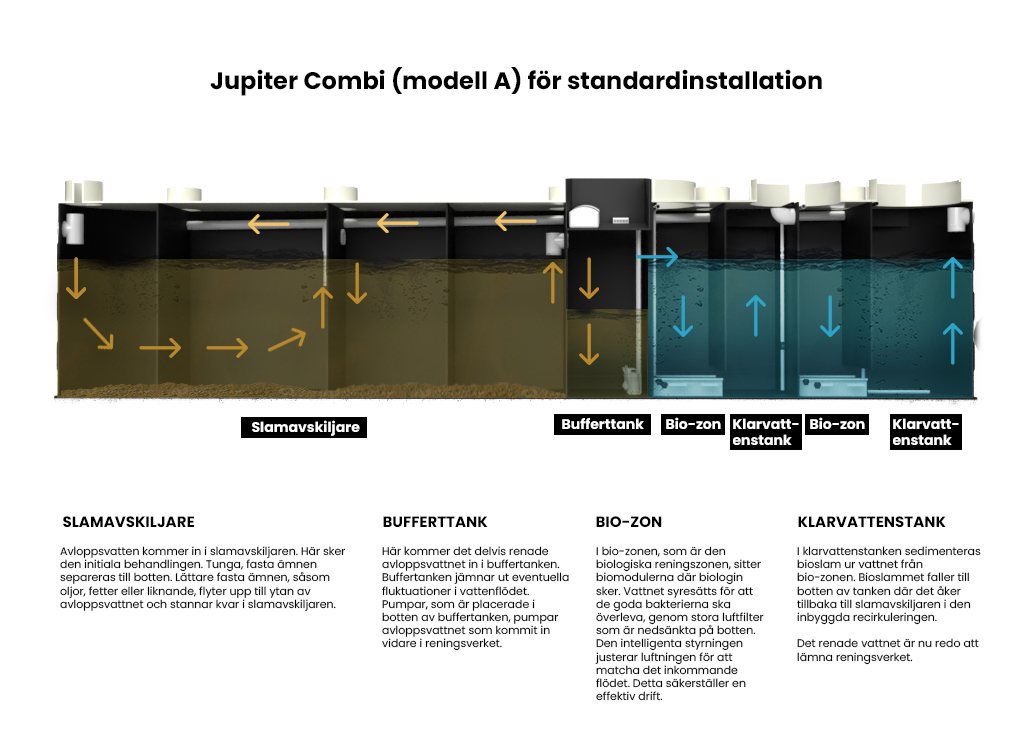 Jupiter Combi (modell A) för standardinstallation

Slamavskiljare

Bufferttank

Bio-zon

Klarvattenstank

Bio-zon

Klarvattenstank

SLAMAVSKILJARE

Avloppsvatten kommer in i slamavskiljaren. Här sker den initiala behandlingen. Tunga, fasta ämnen separeras till botten. Lättare fasta ämnen, såsom oljor, fetter eller liknande, flyter upp till ytan av avloppsvattnet och stannar kvar i slamavskiljaren.

BUFFERTTANK

Här kommer det delvis renade avloppsvattnet in i buffertanken. Buffertanken jämnar ut eventuella fluktuationer i vattenflödet. Pumpar, som är placerade i botten av buffertanken, pumpar avloppsvattnet som kommit in vidare i reningsverket.

BIO-ZON

I bio-zonen, som är den biologiska reningszonen, sitter biomodulerna där biologin sker. Vattnet syresätts för att de goda bakterierna ska överleva, genom stora luftfilter som är nedsänkta på botten. Den intelligenta styrningen justerar luftningen för att matcha det inkommande flödet. Detta säkerställer en effektiv drift.

KLARVATTENSTANK

I klarvattenstanken sedimenteras bioslam ur vattnet från bio-zonen. Bioslammet faller till botten av tanken där det åker tillbaka till slamavskiljaren i den inbyggda recirkuleringen.

Det renade vattnet är nu redo att lämna reningsverket.