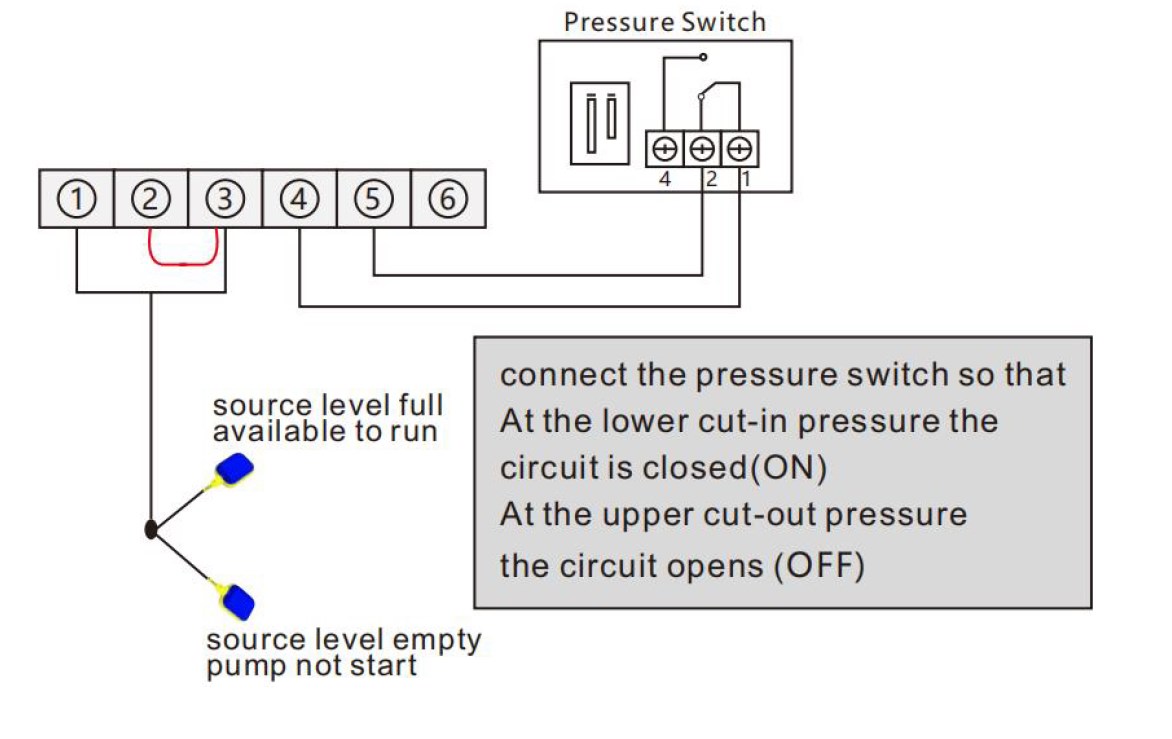 Pressure Switch

4 2 1

① ② ③ ④ ⑤ ⑥

source level full
available to run

source level empty
pump not start

connect the pressure switch so that
At the lower cut-in pressure the
circuit is closed(ON)
At the upper cut-out pressure
the circuit opens (OFF)