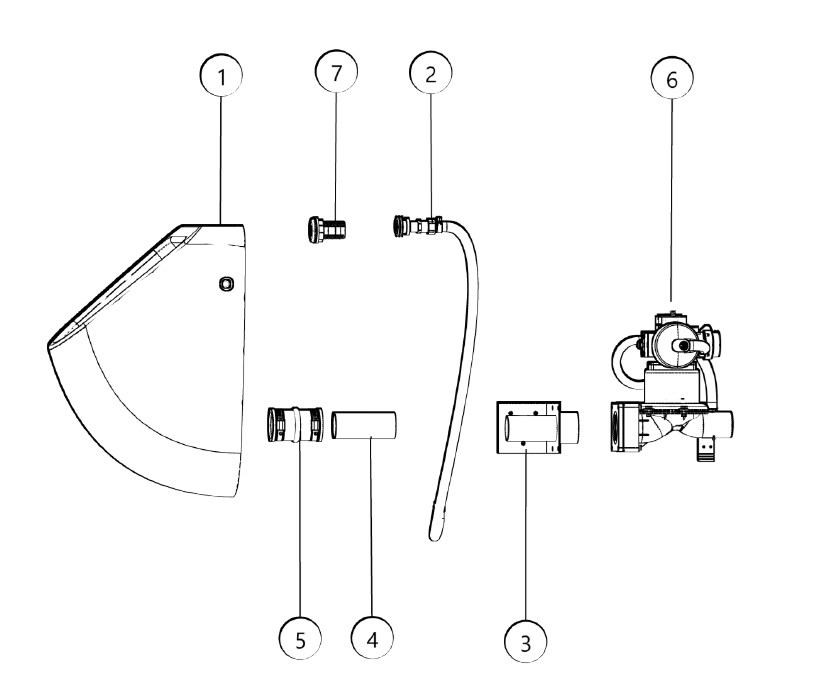 1
7
2
6
5
4
3